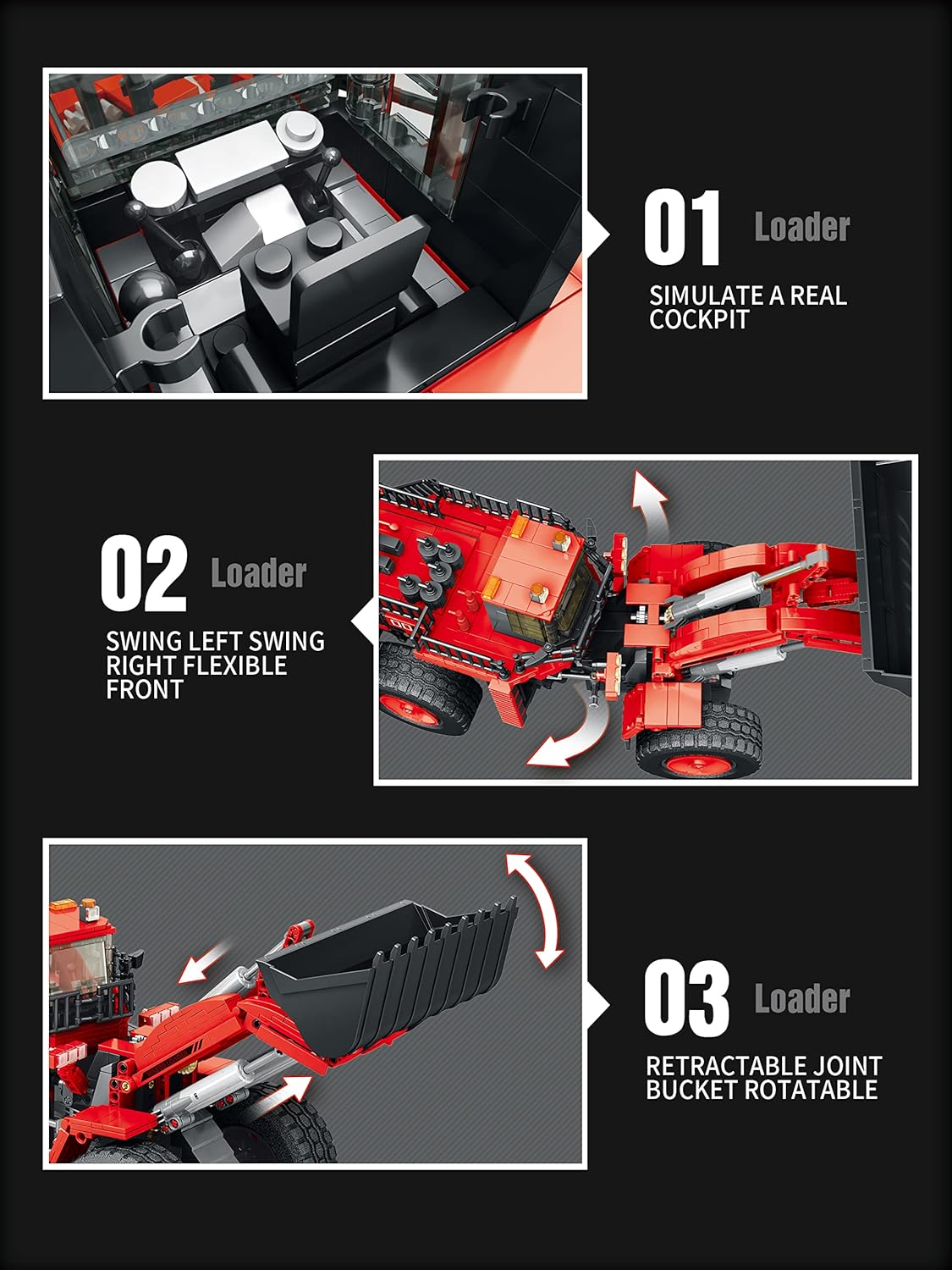 01 Loader

SIMULATE A REAL COCKPIT

02 Loader

SWING LEFT SWING RIGHT FLEXIBLE FRONT

03 Loader

RETRACTABLE JOINT BUCKET ROTATABLE